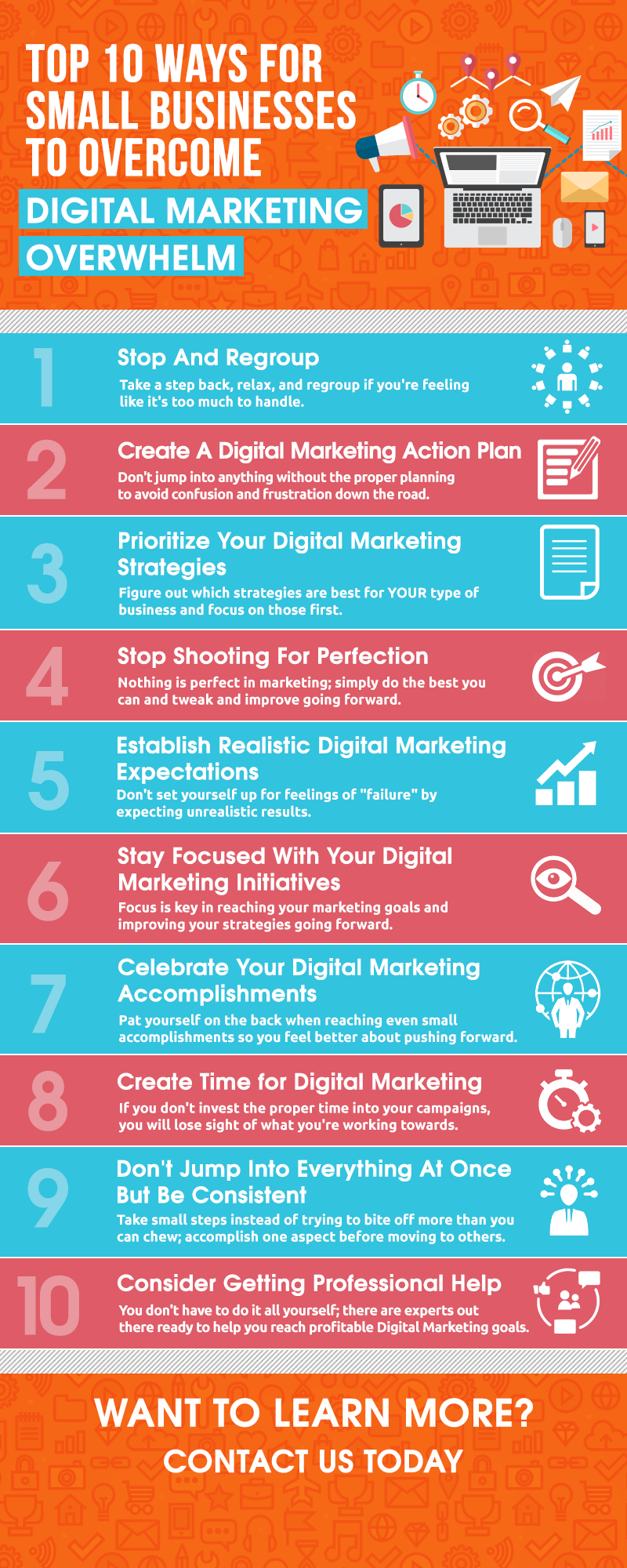 TOP 10 WAYS FOR SMALL BUSINESSES TO OVERCOME DIGITAL MARKETING OVERWHELM

1
Stop And Regroup
Take a step back, relax, and regroup if you're feeling like it's too much to handle.

2
Create A Digital Marketing Action Plan
Don't jump into anything without the proper planning to avoid confusion and frustration down the road.

3
Prioritize Your Digital Marketing Strategies
Figure out which strategies are best for YOUR type of business and focus on those first.

4
Stop Shooting For Perfection
Nothing is perfect in marketing; simply do the best you can and tweak and improve going forward.

5
Establish Realistic Digital Marketing Expectations
Don't set yourself up for feelings of "failure" by expecting unrealistic results.

6
Stay Focused With Your Digital Marketing Initiatives
Focus is key in reaching your marketing goals and improving your strategies going forward.

7
Celebrate Your Digital Marketing Accomplishments
Pat yourself on the back when reaching even small accomplishments so you feel better about pushing forward.

8
Create Time for Digital Marketing
If you don't invest the proper time into your campaigns, you will lose sight of what you're working towards.

9
Don't Jump Into Everything At Once But Be Consistent
Take small steps instead of trying to bite off more than you can chew; accomplish one aspect before moving to others.

10
Consider Getting Professional Help
You don't have to do it all yourself; there are experts out there ready to help you reach profitable Digital Marketing goals.

WANT TO LEARN MORE?
CONTACT US TODAY